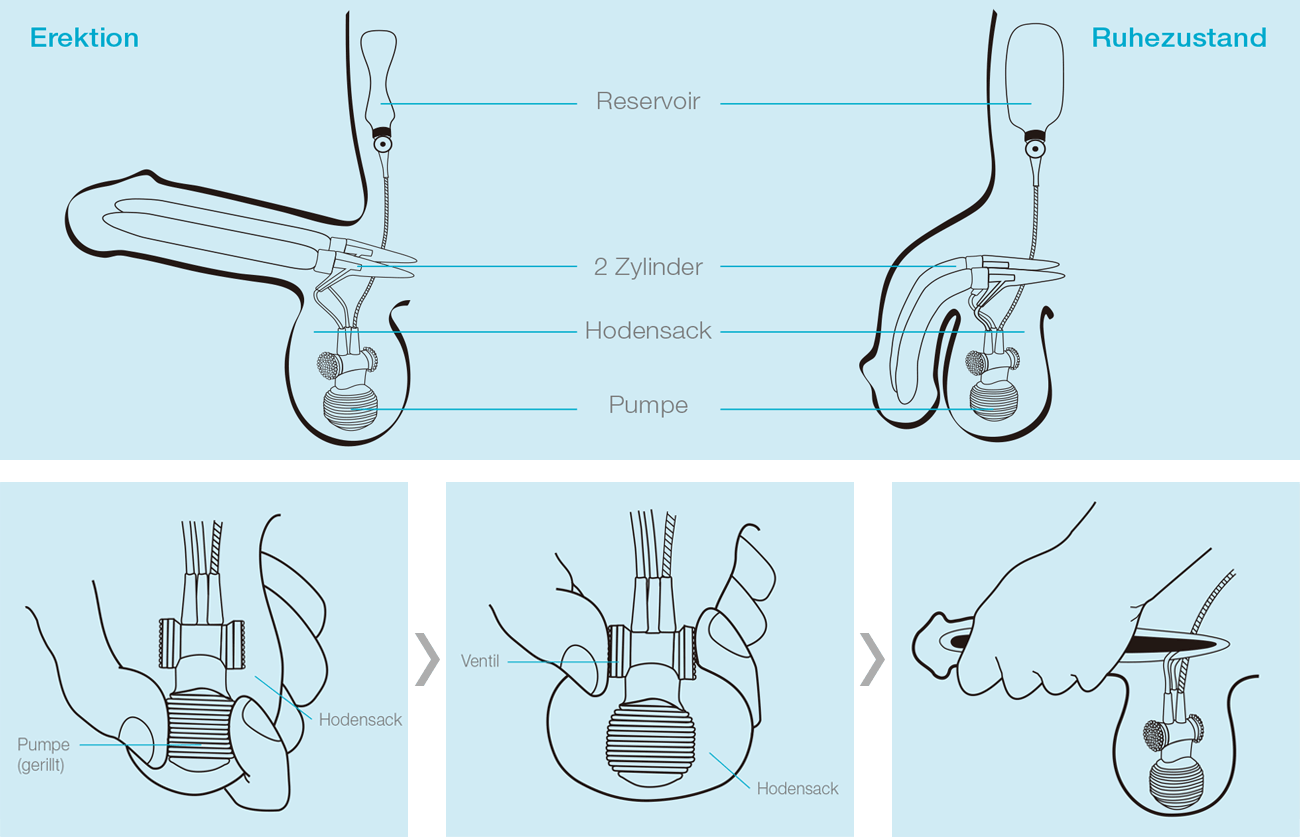 Erektion

Ruhezustand

Reservoir

2 Zylinder

Hodensack

Pumpe

Pumpe (gerillt)

Hodensack

Ventil

Hodensack